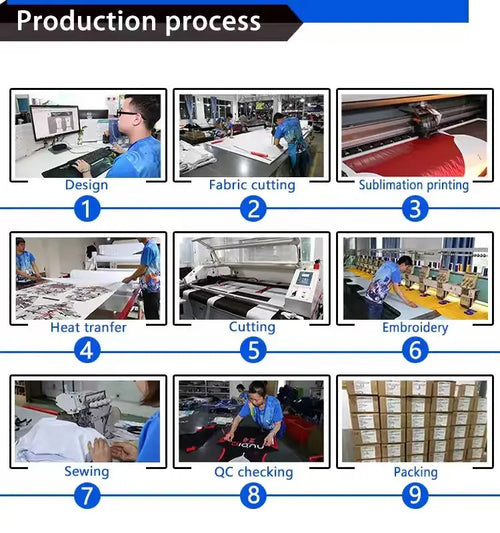 Production process

Design
1

Fabric cutting
2

Sublimation printing
3

Heat tranfer
4

Cutting
5

Embroidery
6

Sewing
7

QC checking
8

Packing
9